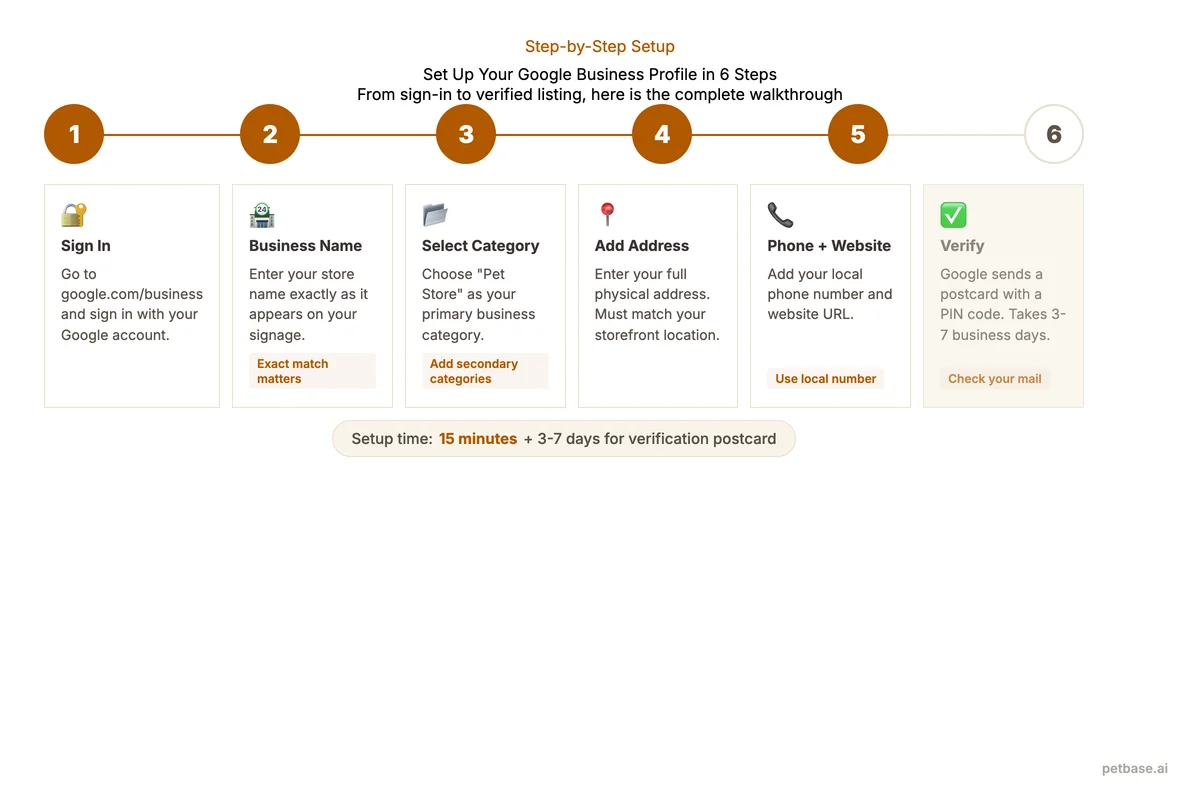 Step-by-Step Setup

Set Up Your Google Business Profile in 6 Steps
From sign-in to verified listing, here is the complete walkthrough

1

2

3

4

5

6

Sign In
Go to google.com/business and sign in with your Google account.

Business Name
Enter your store name exactly as it appears on your signage.
Exact match matters

Select Category
Choose "Pet Store" as your primary business category.
Add secondary categories

Add Address
Enter your full physical address. Must match your storefront location.

Phone + Website
Add your local phone number and website URL.
Use local number

Verify
Google sends a postcard with a PIN code. Takes 3-7 business days.
Check your mail

Setup time: 15 minutes + 3-7 days for verification postcard

petbase.ai