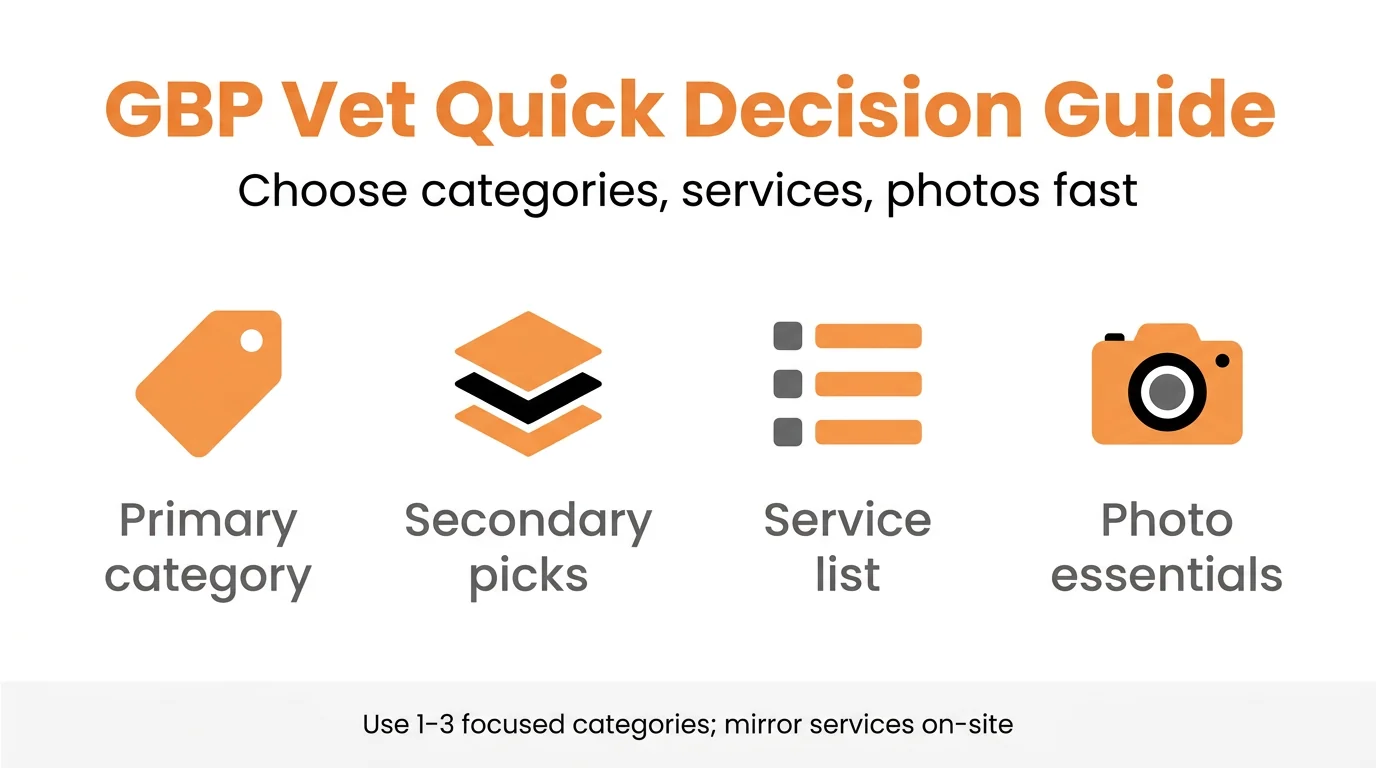 GBP Vet Quick Decision Guide

Choose categories, services, photos fast

Primary category

Secondary picks

Service list

Photo essentials

Use 1-3 focused categories; mirror services on-site